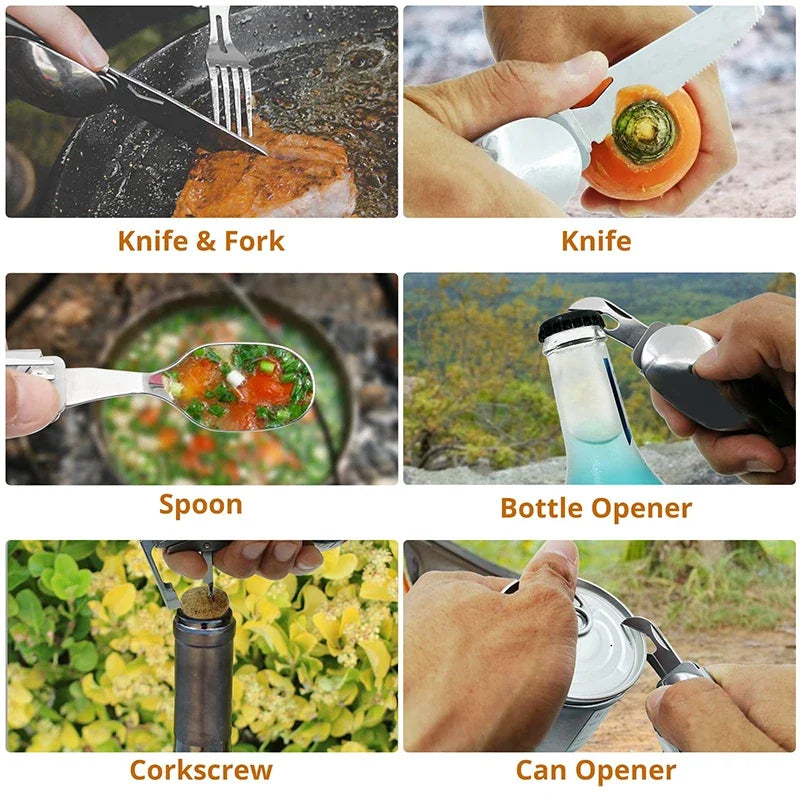 Knife & Fork

Knife

Spoon

Bottle Opener

Corkscrew

Can Opener