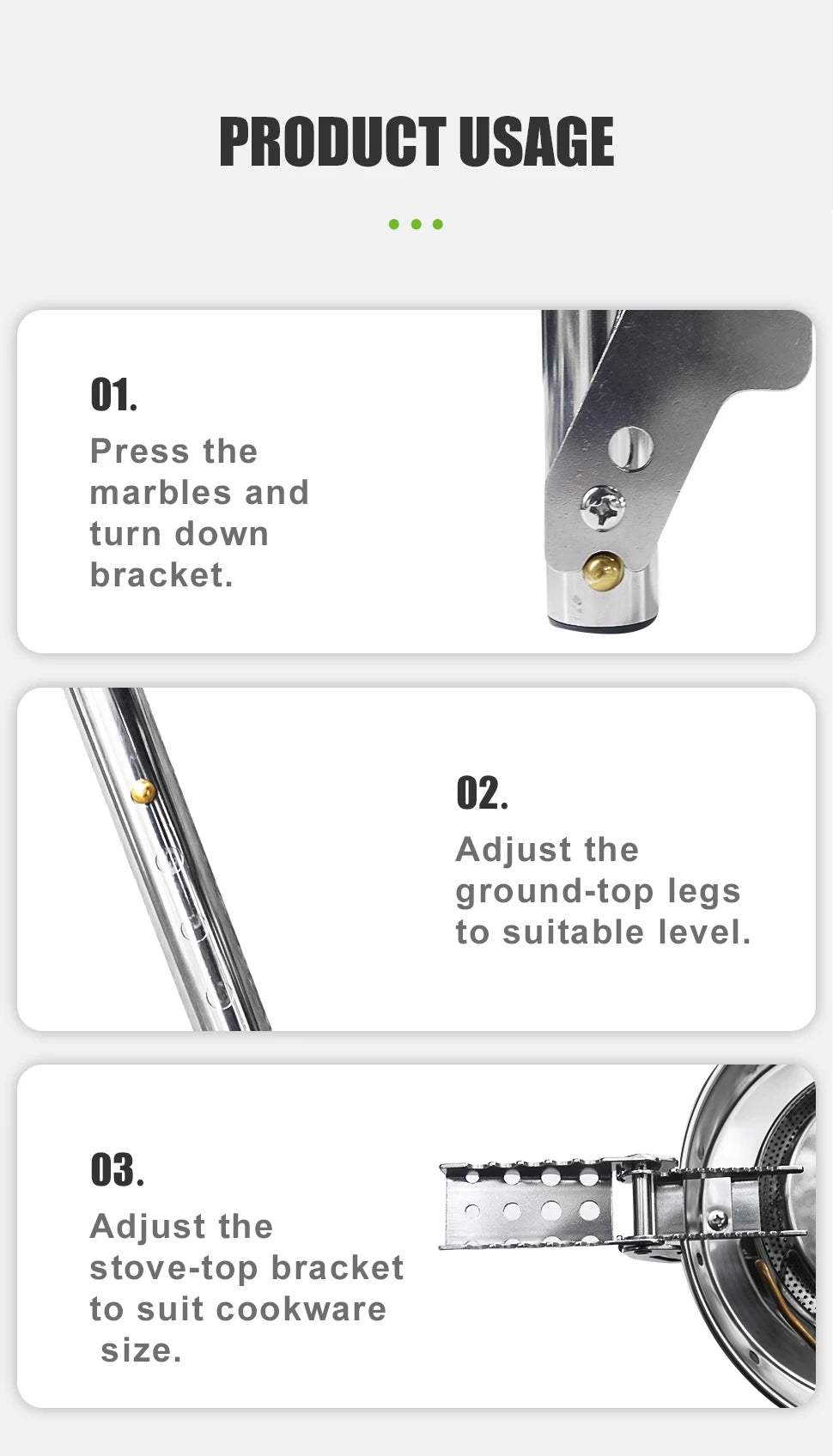 PRODUCT USAGE

01.

Press the marbles and turn down bracket.

02.

Adjust the ground-top legs to suitable level.

03.

Adjust the stove-top bracket to suit cookware size.